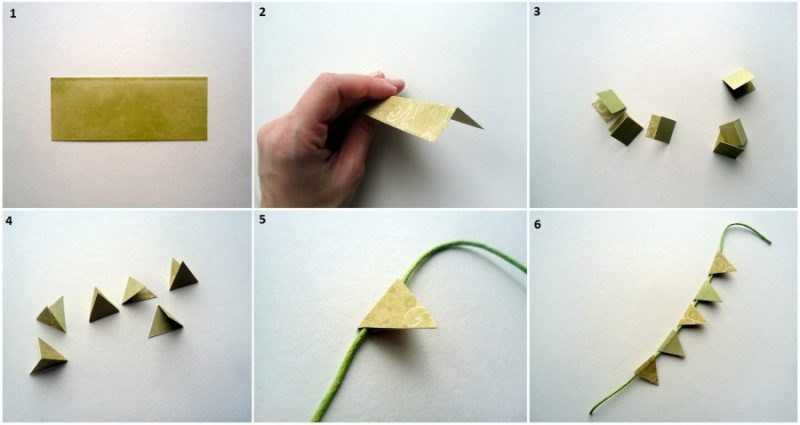 1

2

3

4

5

6